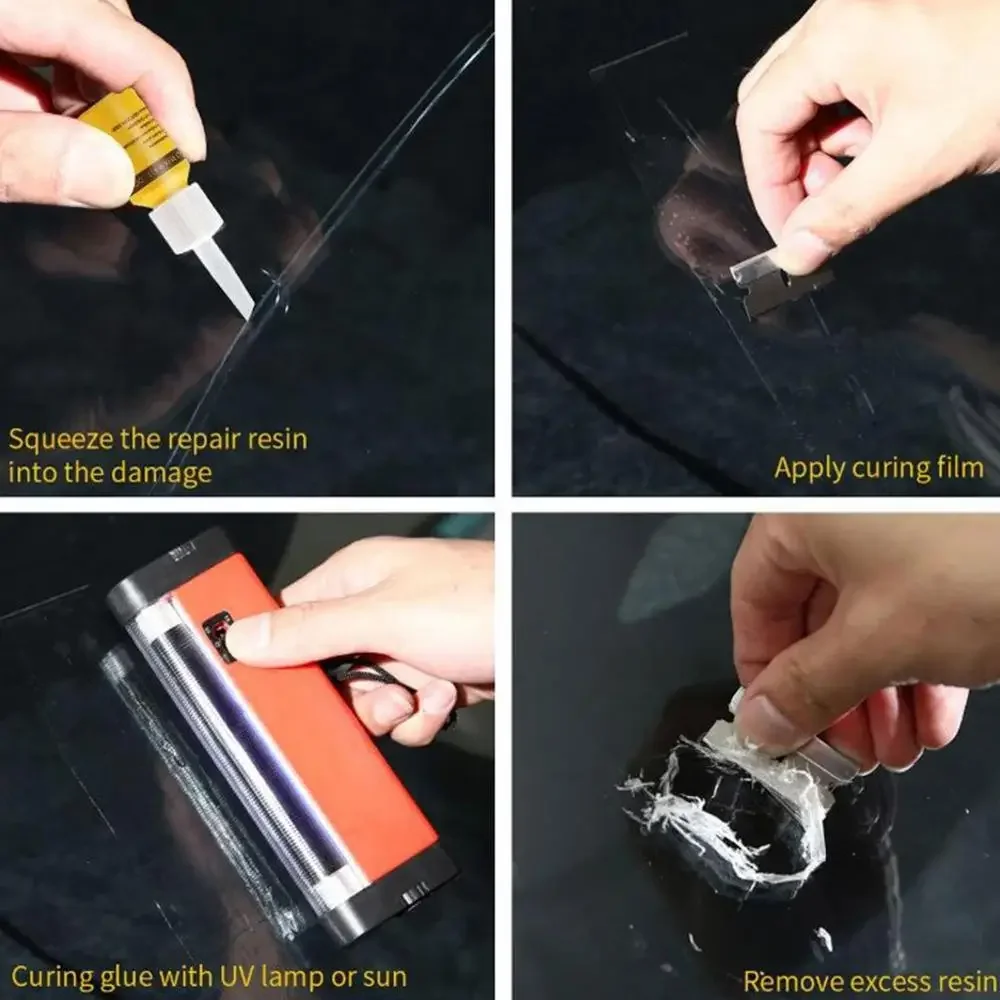 Squeeze the repair resin into the damage

Apply curing film

Curing glue with UV lamp or sun

Remove excess resin